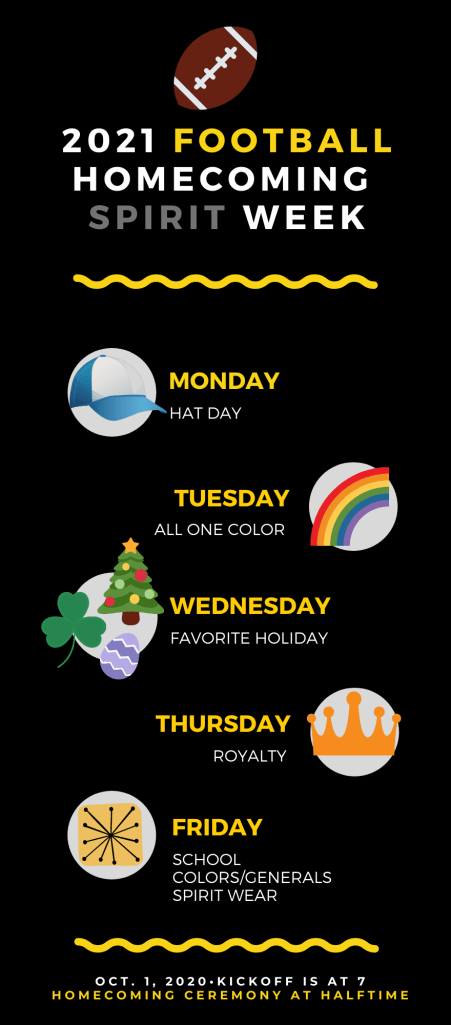 2021 FOOTBALL HOMECOMING SPIRIT WEEK

MONDAY
HAT DAY

TUESDAY
ALL ONE COLOR

WEDNESDAY
FAVORITE HOLIDAY

THURSDAY
ROYALTY

FRIDAY
SCHOOL COLORS/GENERALS SPIRIT WEAR

OCT. 1, 2020•KICKOFF IS AT 7
HOMECOMING CEREMONY AT HALFTIME